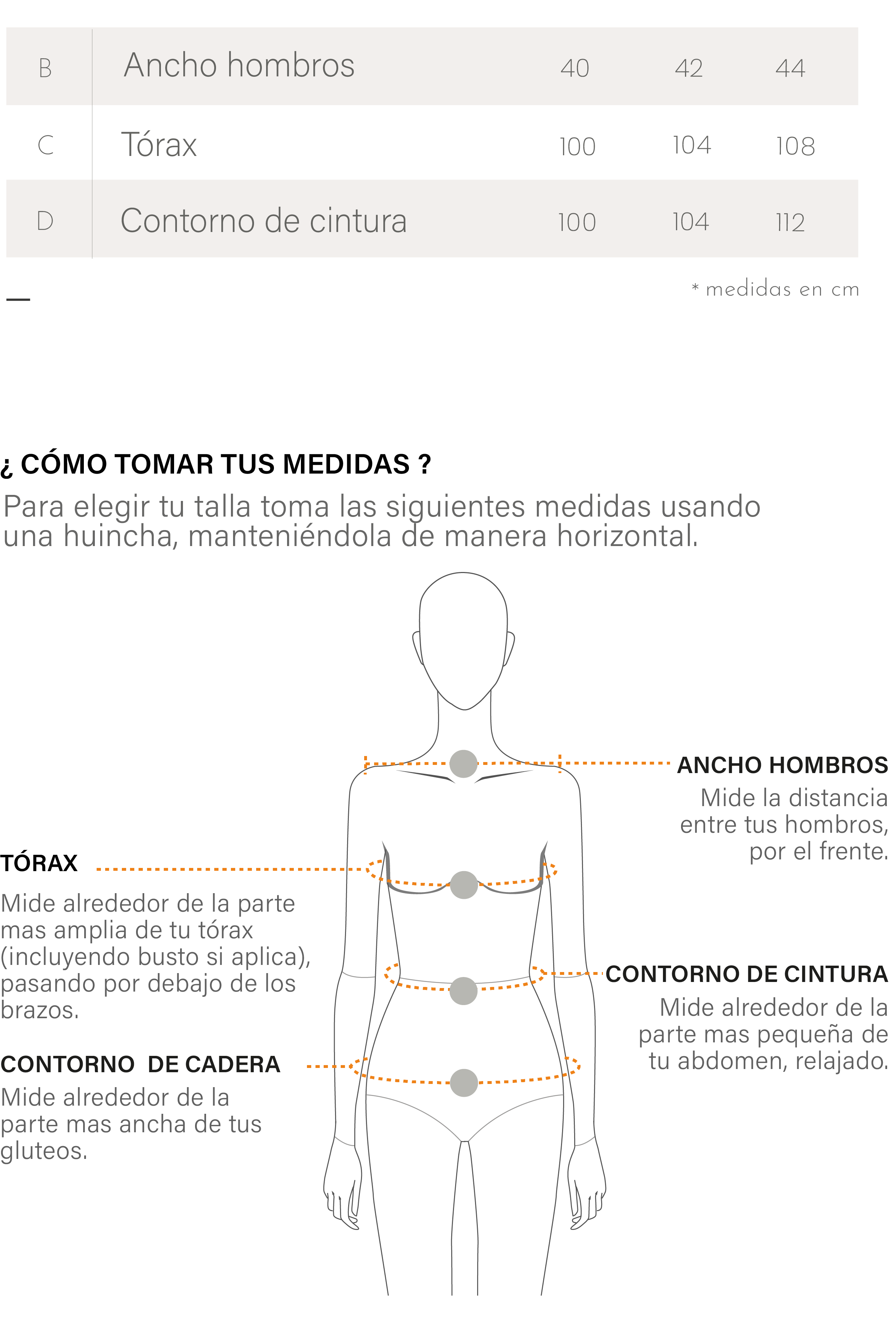 | B | Ancho hombros | 40 | 42 | 44 |
|---|---|---|---|---|
| C | Tórax | 100 | 104 | 108 |
| D | Contorno de cintura | 100 | 104 | 112 |

* medidas en cm

¿ CÓMO TOMAR TUS MEDIDAS ?

Para elegir tu talla toma las siguientes medidas usando una huincha, manteniéndola de manera horizontal.

ANCHO HOMBROS
Mide la distancia entre tus hombros, por el frente.

TÓRAX
Mide alrededor de la parte mas amplia de tu tórax (incluyendo busto si aplica), pasando por debajo de los brazos.

CONTORNO DE CINTURA
Mide alrededor de la parte mas pequeña de tu abdomen, relajado.

CONTORNO DE CADERA
Mide alrededor de la parte mas ancha de tus gluteos.